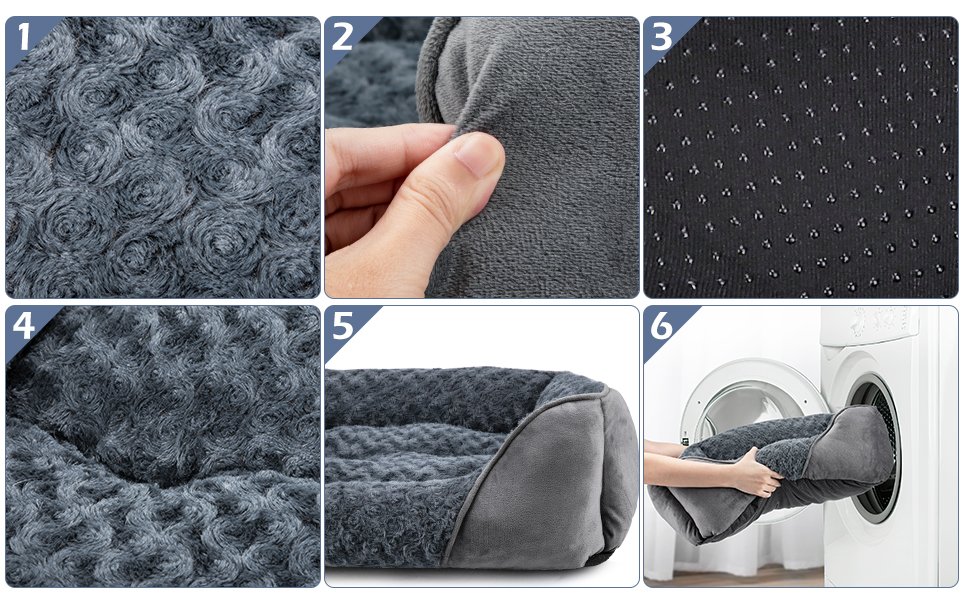 1
2
3
4
5
6