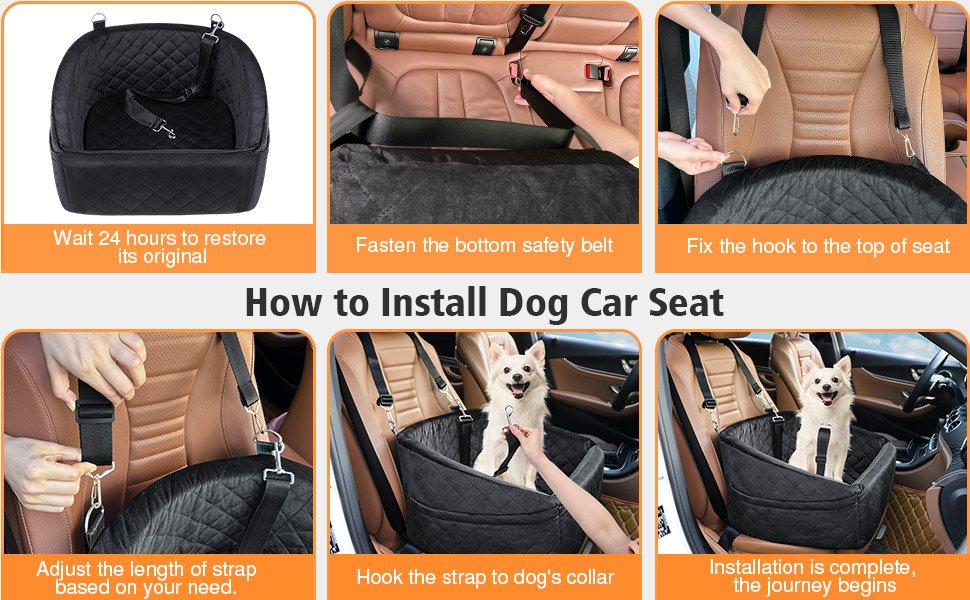 Wait 24 hours to restore its original

Fasten the bottom safety belt

Fix the hook to the top of seat

How to Install Dog Car Seat

Adjust the length of strap based on your need.

Hook the strap to dog's collar

Installation is complete, the journey begins