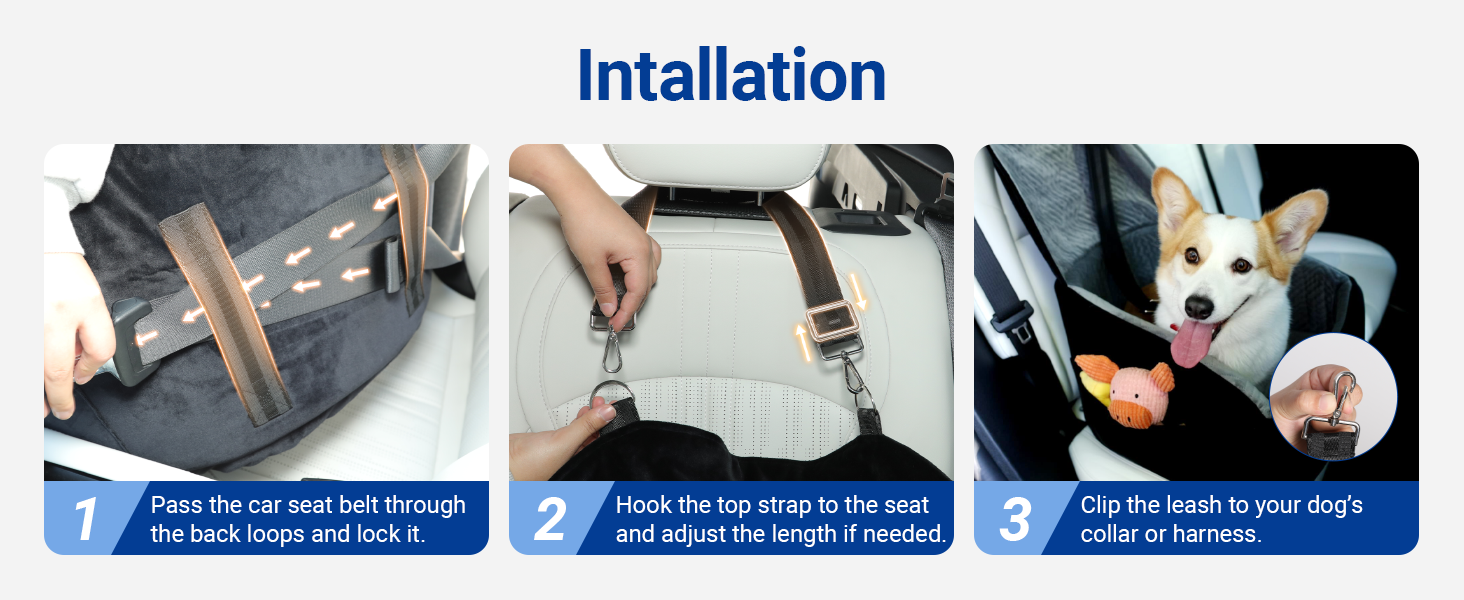 Intallation

1 Pass the car seat belt through the back loops and lock it.

2 Hook the top strap to the seat and adjust the length if needed.

3 Clip the leash to your dog's collar or harness.