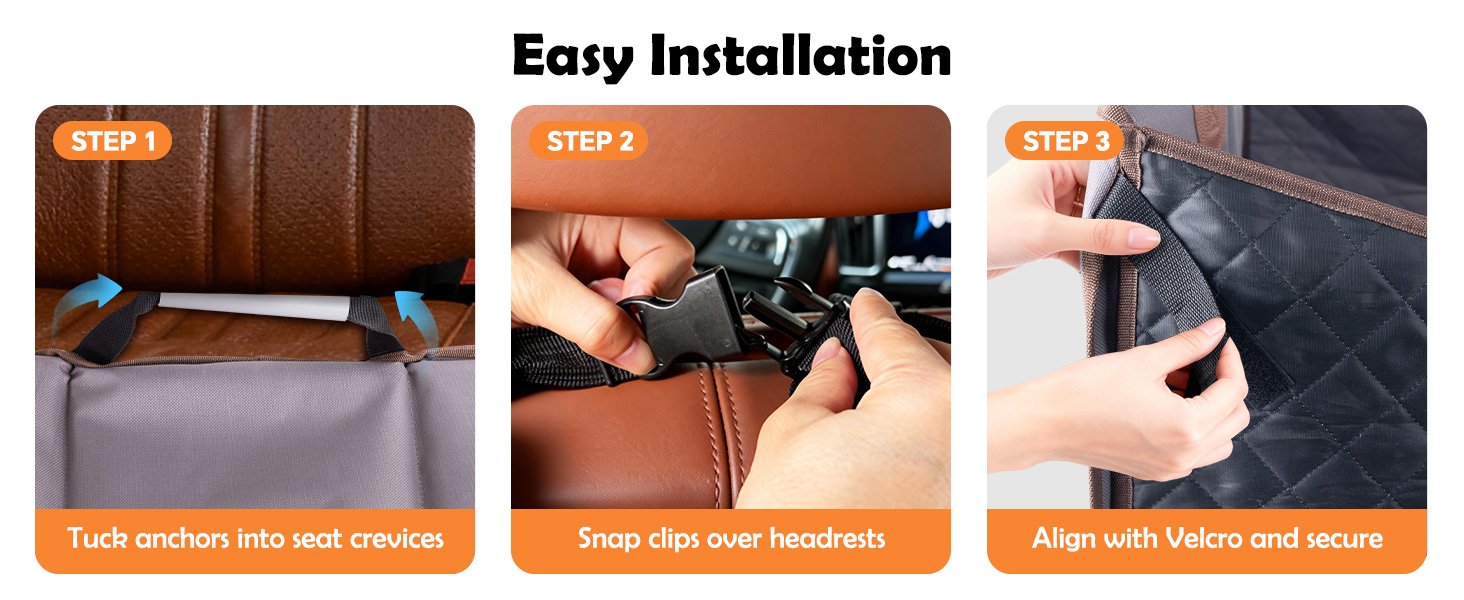 Easy Installation

STEP 1

Tuck anchors into seat crevices

STEP 2

Snap clips over headrests

STEP 3

Align with Velcro and secure