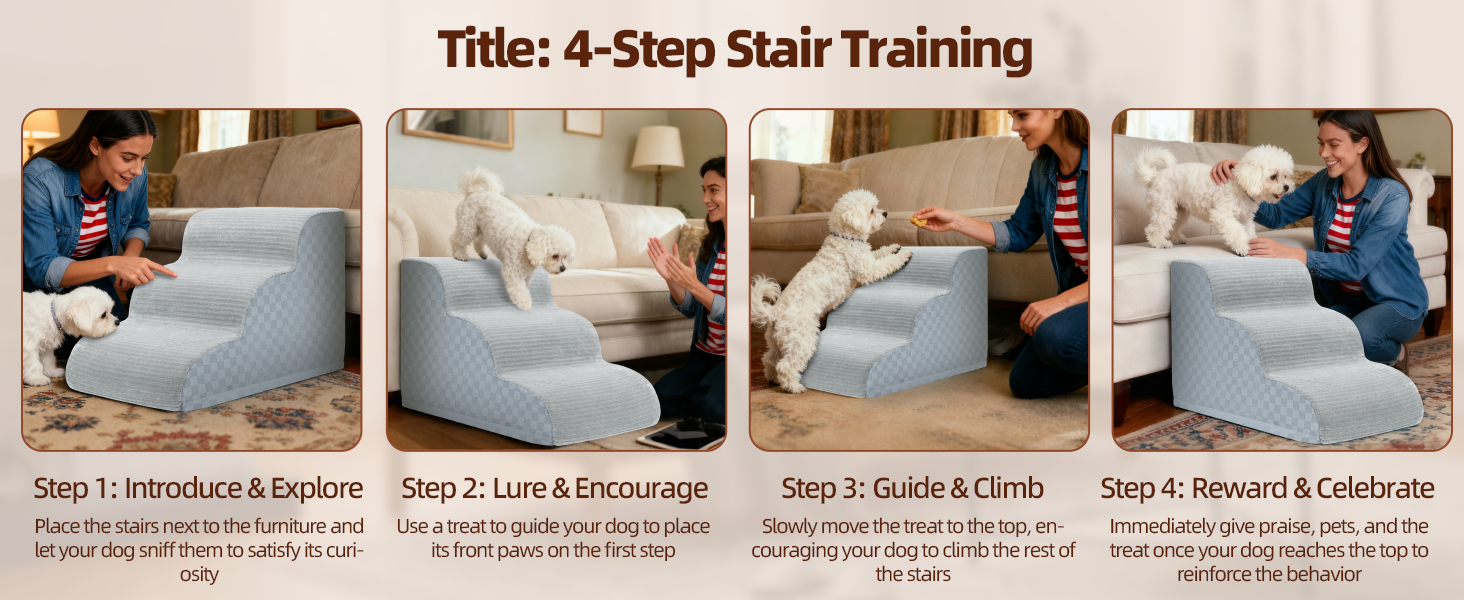 Title: 4-Step Stair Training

Step 1: Introduce & Explore

Place the stairs next to the furniture and let your dog sniff them to satisfy its curiosity

Step 2: Lure & Encourage

Use a treat to guide your dog to place its front paws on the first step

Step 3: Guide & Climb

Slowly move the treat to the top, encouraging your dog to climb the rest of the stairs

Step 4: Reward & Celebrate

Immediately give praise, pets, and the treat once your dog reaches the top to reinforce the behavior