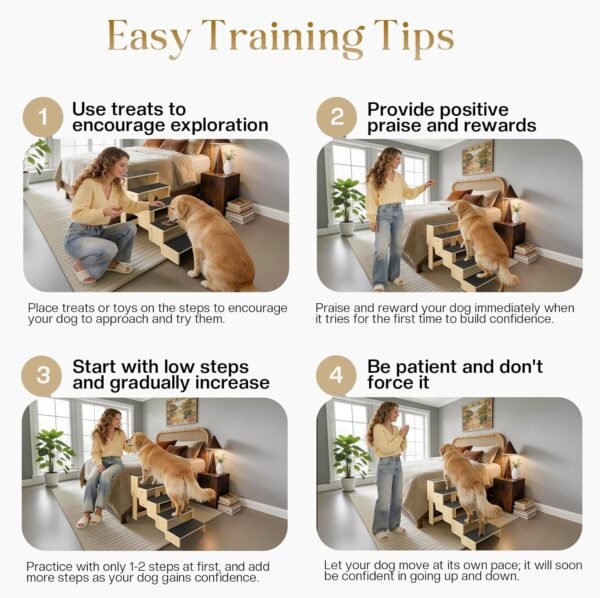 Easy Training Tips

1 Use treats to encourage exploration

Place treats or toys on the steps to encourage your dog to approach and try them.

2 Provide positive praise and rewards

Praise and reward your dog immediately when it tries for the first time to build confidence.

3 Start with low steps and gradually increase

Practice with only 1-2 steps at first, and add more steps as your dog gains confidence.

4 Be patient and don't force it

Let your dog move at its own pace; it will soon be confident in going up and down.