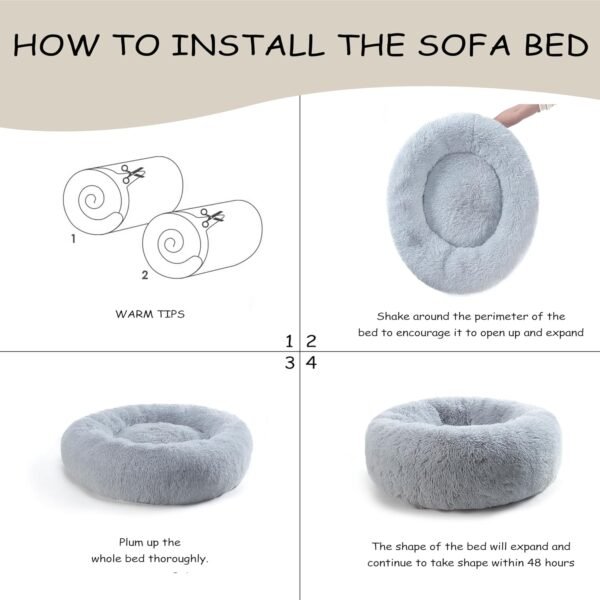 HOW TO INSTALL THE SOFA BED

1

2

WARM TIPS

Shake around the perimeter of the bed to encourage it to open up and expand

1 2
3 4

Plum up the whole bed thoroughly.

The shape of the bed will expand and continue to take shape within 48 hours