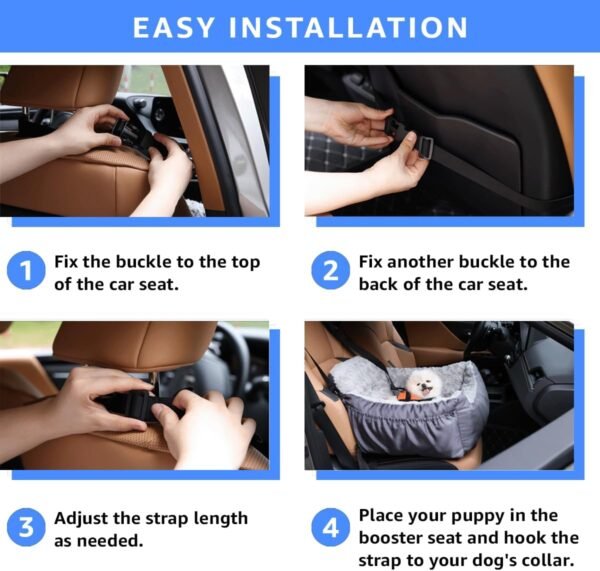 EASY INSTALLATION

1 Fix the buckle to the top of the car seat.

2 Fix another buckle to the back of the car seat.

3 Adjust the strap length as needed.

4 Place your puppy in the booster seat and hook the strap to your dog's collar.