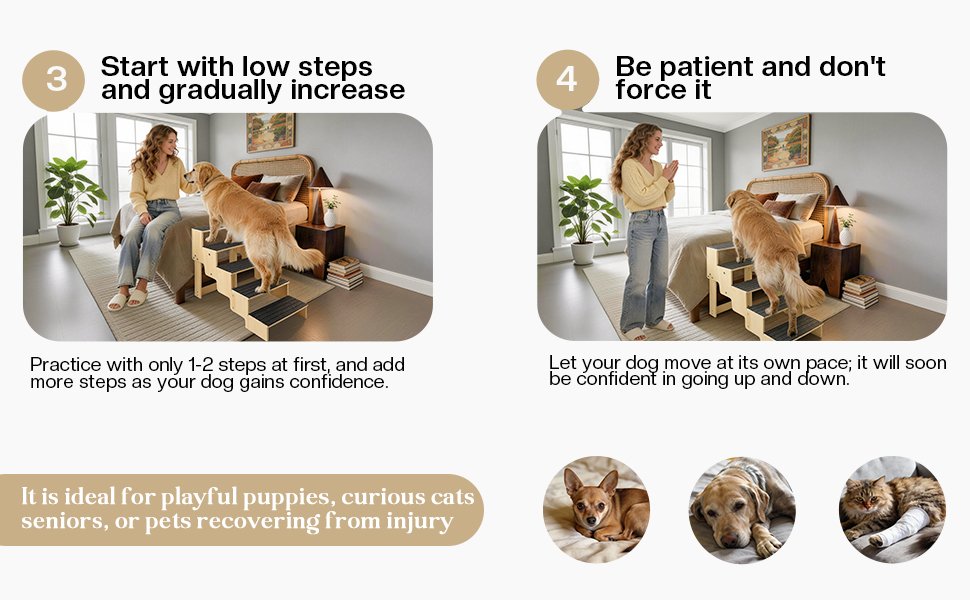 3 Start with low steps and gradually increase

Practice with only 1-2 steps at first, and add more steps as your dog gains confidence.

4 Be patient and don't force it

Let your dog move at its own pace; it will soon be confident in going up and down.

It is ideal for playful puppies, curious cats seniors, or pets recovering from injury