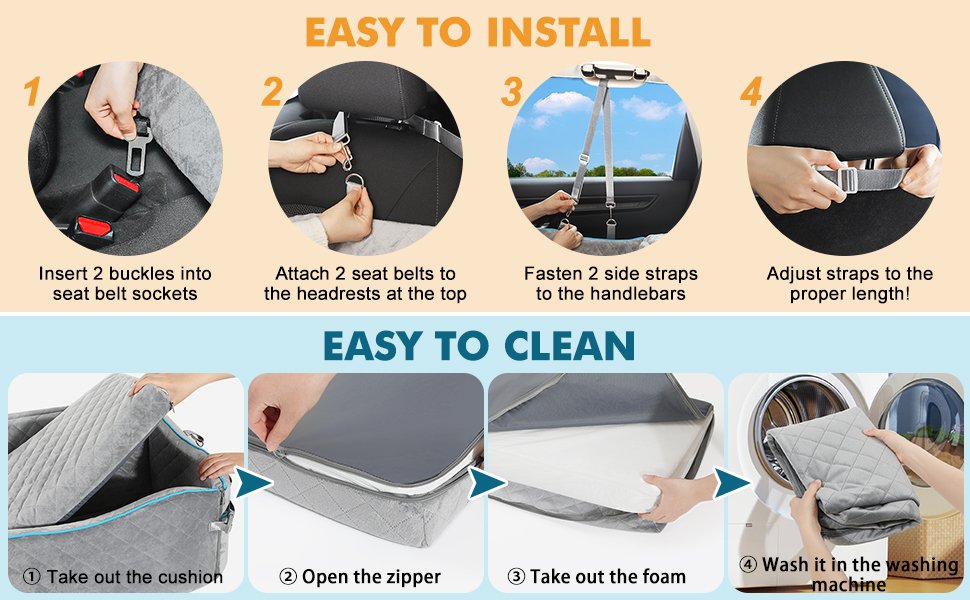 EASY TO INSTALL

1

Insert 2 buckles into seat belt sockets

2

Attach 2 seat belts to the headrests at the top

3

Fasten 2 side straps to the handlebars

4

Adjust straps to the proper length!

EASY TO CLEAN

① Take out the cushion

② Open the zipper

③ Take out the foam

④ Wash it in the washing machine